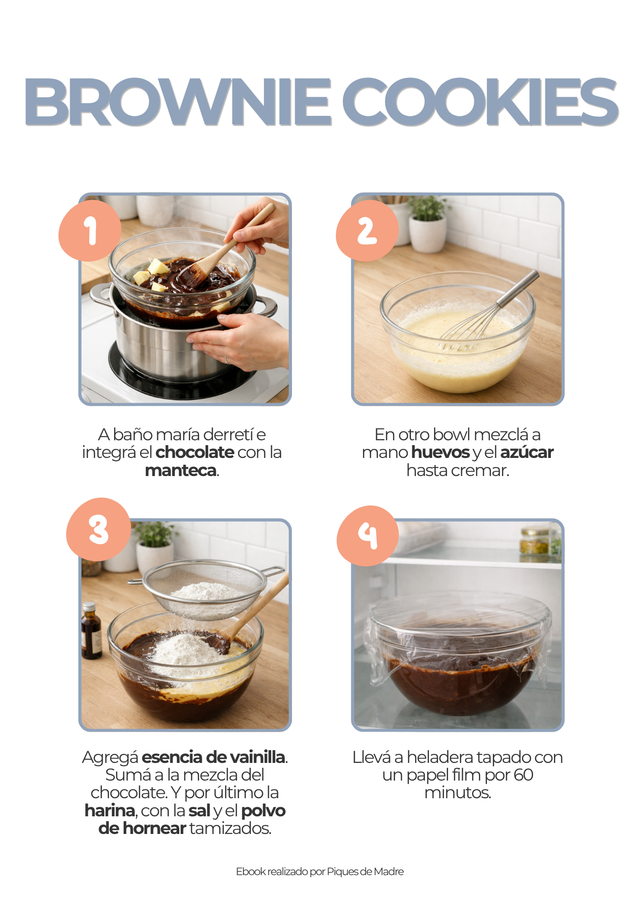 BROWNIE COOKIES

1

A baño maría derretí e integrá el chocolate con la manteca.

2

En otro bowl mezclá a mano huevos y el azúcar hasta cremar.

3

Agregá esencia de vainilla. Sumá a la mezcla del chocolate. Y por último la harina, con la sal y el polvo de hornear tamizados.

4

Llevá a heladera tapado con un papel film por 60 minutos.

Ebook realizado por Piques de Madre