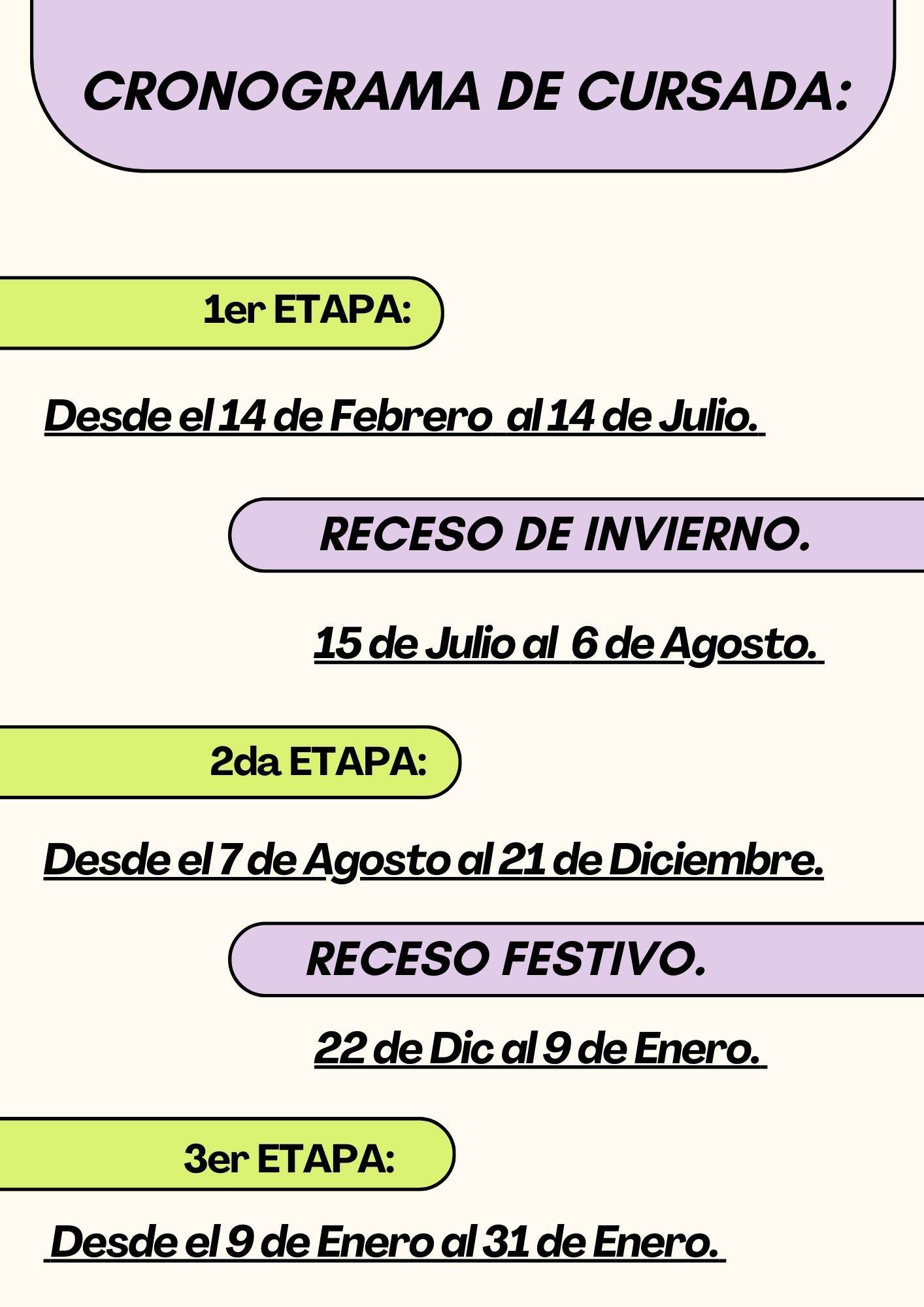 CRONOGRAMA DE CURSADA:

1er ETAPA:

Desde el 14 de Febrero al 14 de Julio.

RECESO DE INVIERNO.

15 de Julio al 6 de Agosto.

2da ETAPA:

Desde el 7 de Agosto al 21 de Diciembre.

RECESO FESTIVO.

22 de Dic al 9 de Enero.

3er ETAPA:

Desde el 9 de Enero al 31 de Enero.